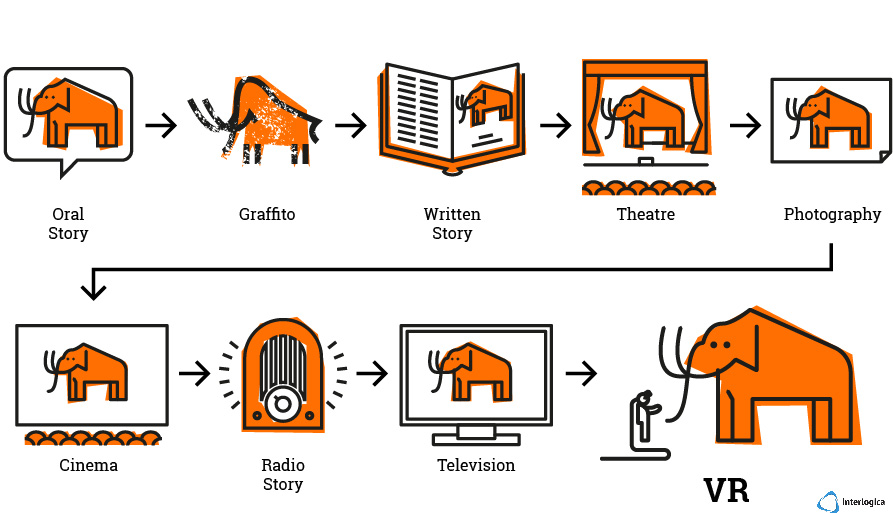 Oral Story

Graffito

Written Story

Theatre

Photography

Cinema

Radio Story

Television

VR

Interlogica