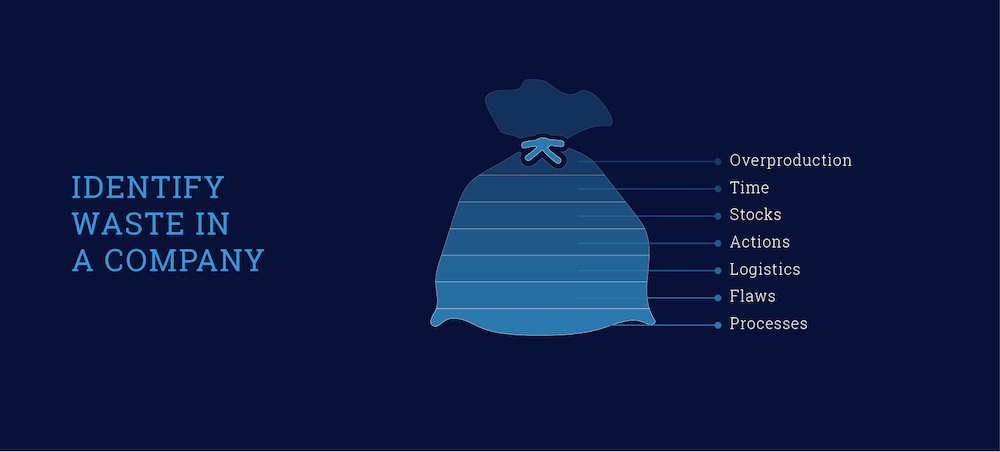 IDENTIFY WASTE IN A COMPANY

Overproduction
Time
Stocks
Actions
Logistics
Flaws
Processes